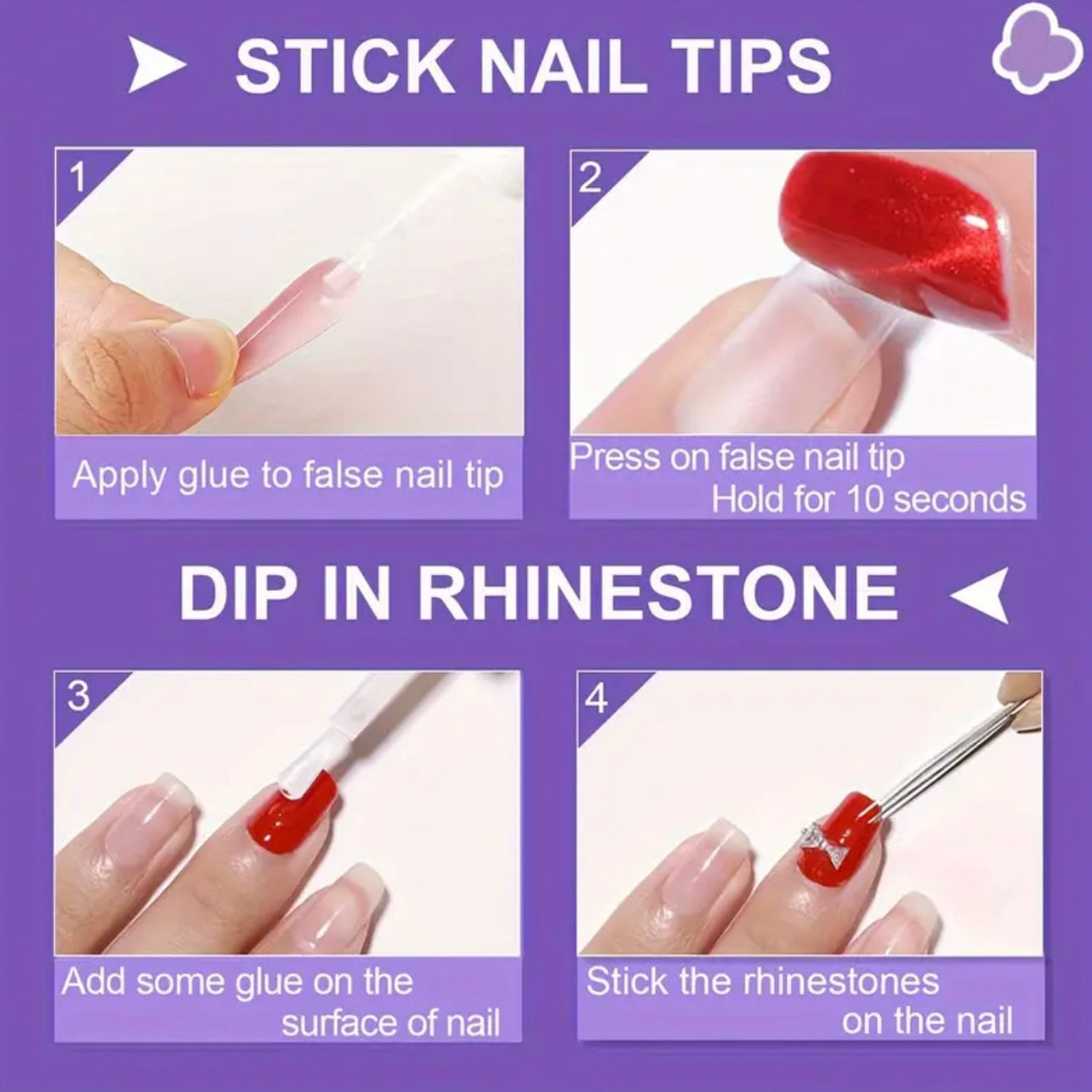 STICK NAIL TIPS

1

Apply glue to false nail tip

2

Press on false nail tip
Hold for 10 seconds

DIP IN RHINESTONE

3

Add some glue on the surface of nail

4

Stick the rhinestones on the nail