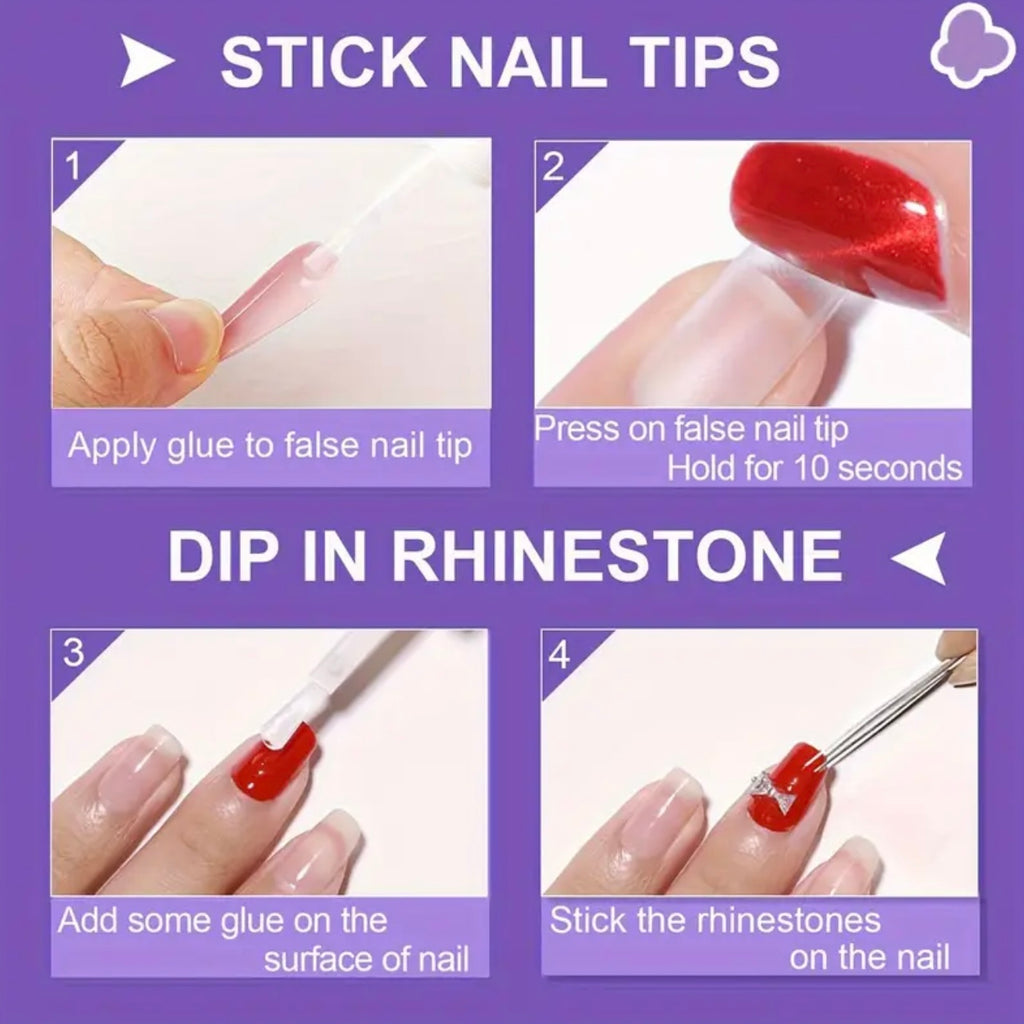 STICK NAIL TIPS

1

Apply glue to false nail tip

2

Press on false nail tip
Hold for 10 seconds

DIP IN RHINESTONE

3

Add some glue on the surface of nail

4

Stick the rhinestones on the nail