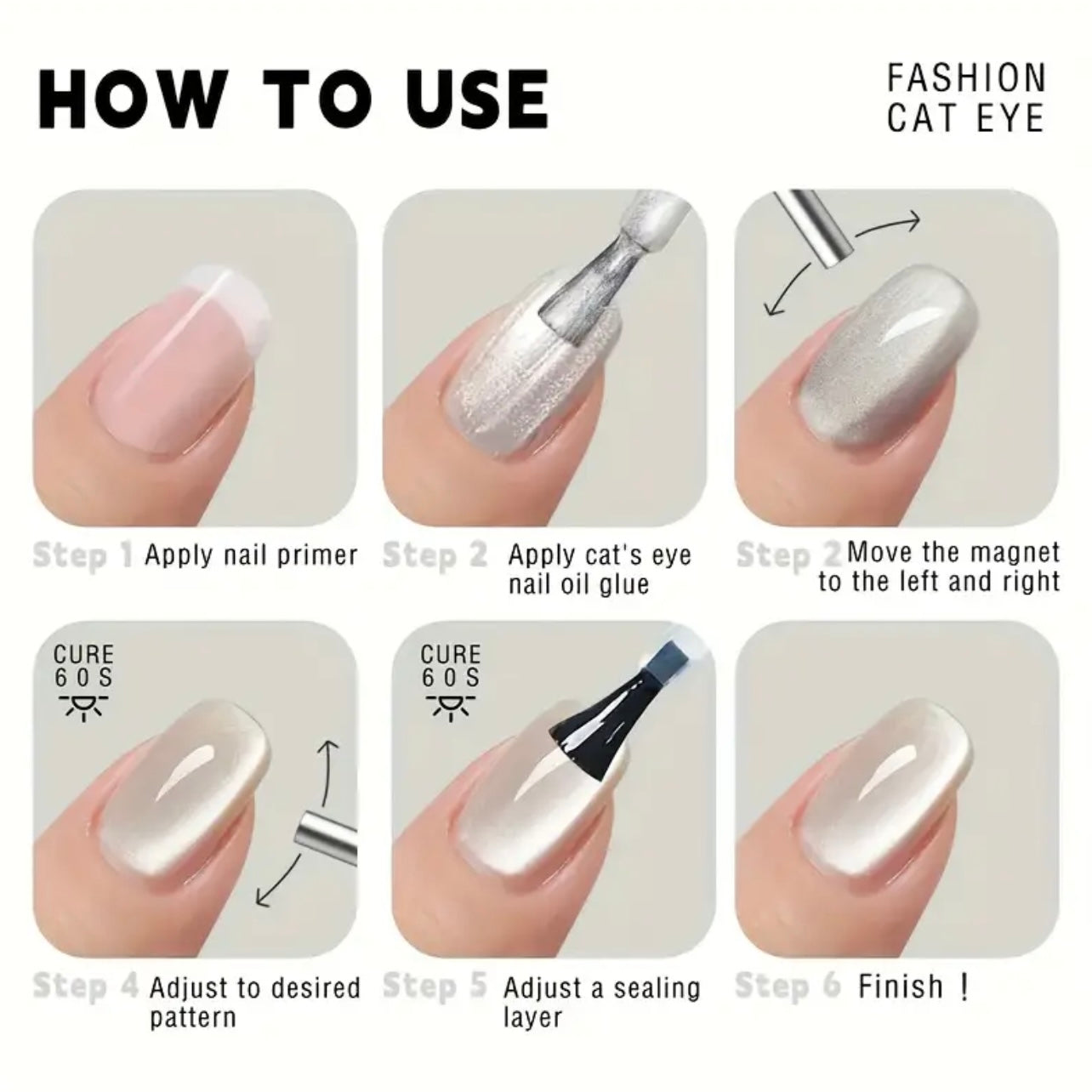 HOW TO USE

FASHION CAT EYE

Step 1 Apply nail primer

Step 2 Apply cat's eye nail oil glue

Step 2 Move the magnet to the left and right

CURE 60S

Step 4 Adjust to desired pattern

CURE 60S

Step 5 Adjust a sealing layer

Step 6 Finish !