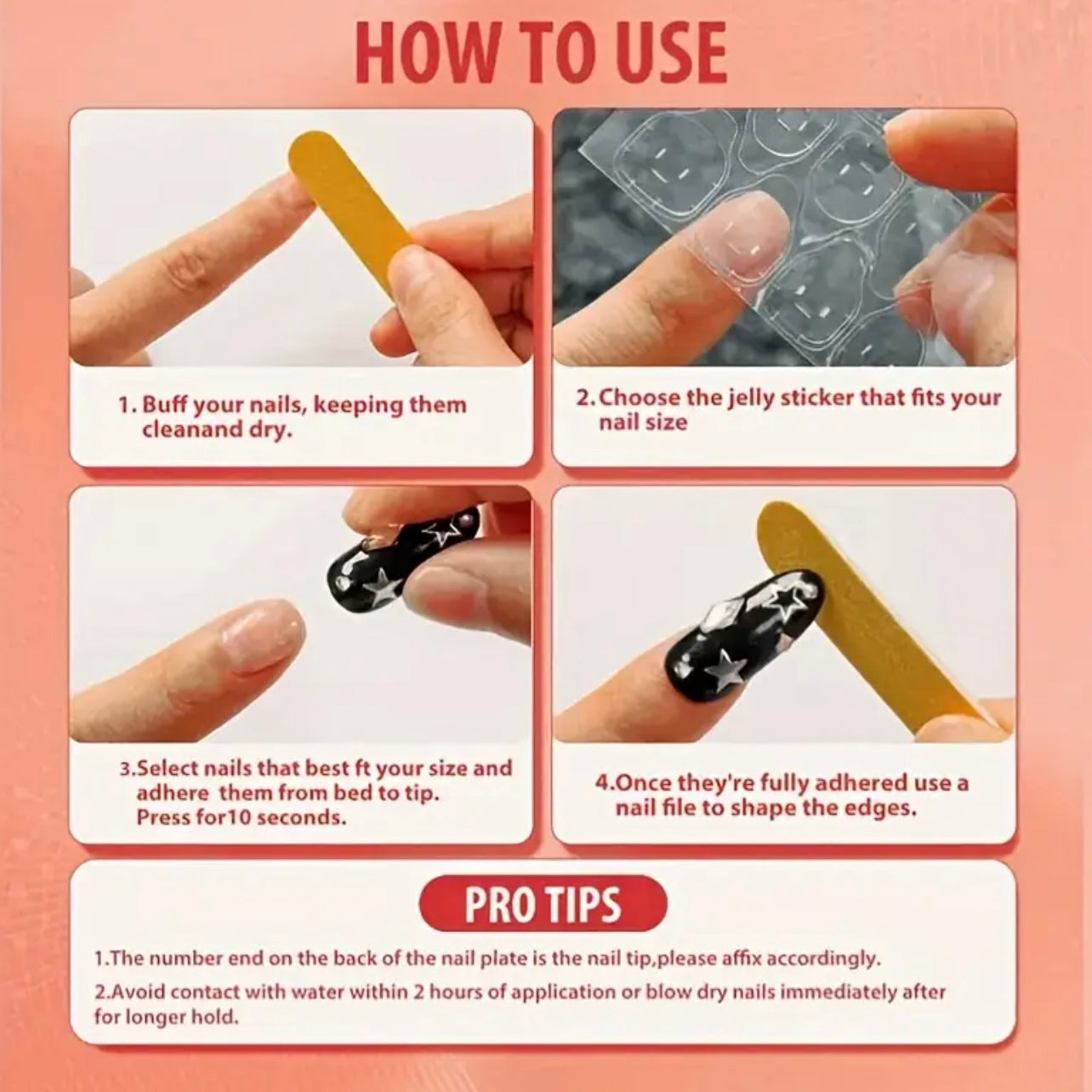 HOW TO USE

1. Buff your nails, keeping them cleanand dry.

2. Choose the jelly sticker that fits your nail size

3.Select nails that best ft your size and adhere them from bed to tip. Press for10 seconds.

4.Once they're fully adhered use a nail file to shape the edges.

PRO TIPS

1.The number end on the back of the nail plate is the nail tip,please affix accordingly.

2.Avoid contact with water within 2 hours of application or blow dry nails immediately after for longer hold.